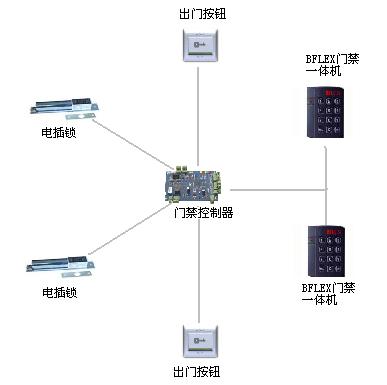 出门按钮

BFLEX门禁一体机

电插锁

门禁控制器

电插锁

BFLEX门禁一体机

出门按钮